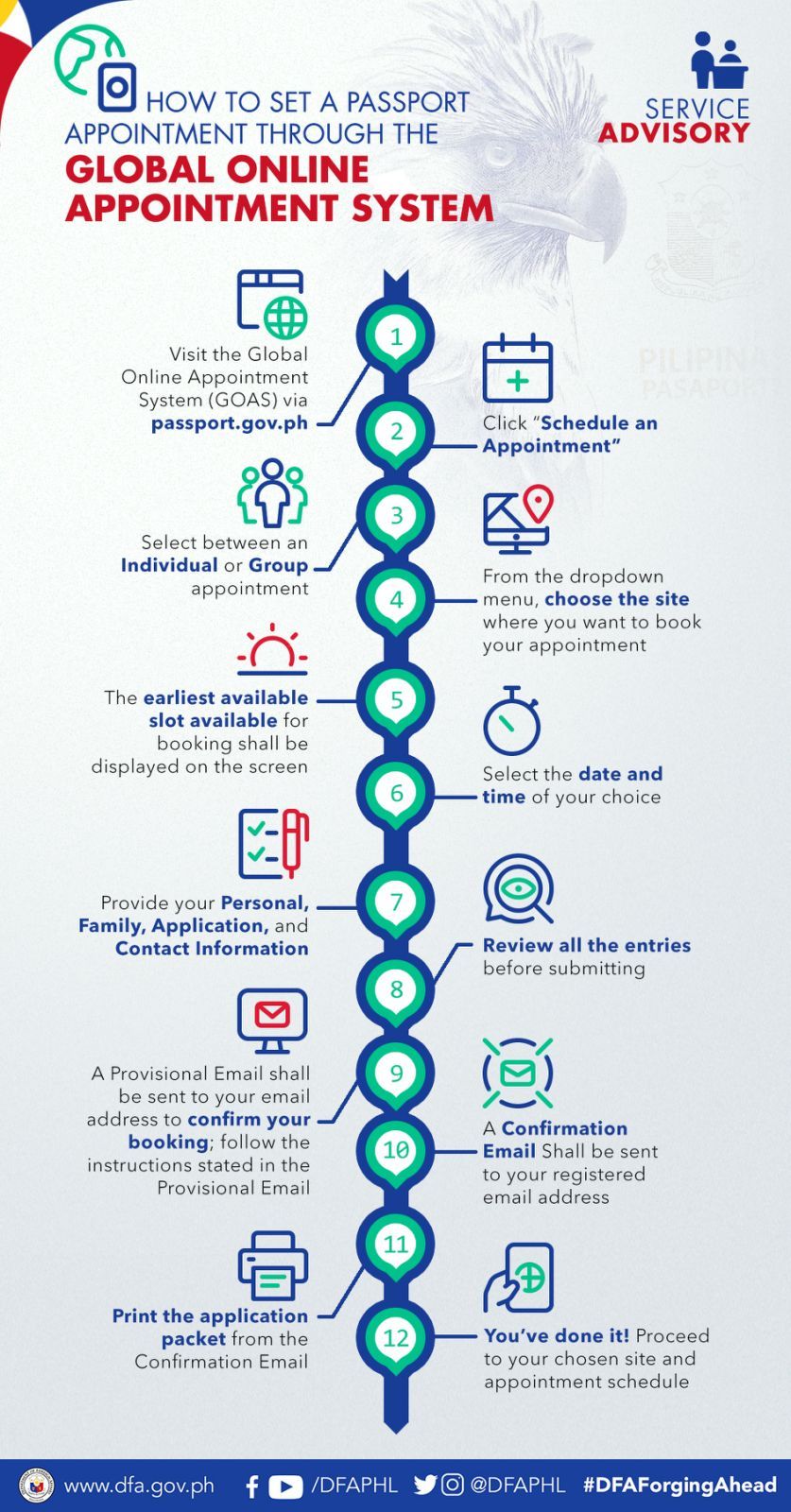 HOW TO SET A PASSPORT APPOINTMENT THROUGH THE
GLOBAL ONLINE APPOINTMENT SYSTEM

SERVICE ADVISORY

PILIPINAS PASAPORTE

1
Visit the Global Online Appointment System (GOAS) via passport.gov.ph

2
Click "Schedule an Appointment"

3
Select between an Individual or Group appointment

4
From the dropdown menu, choose the site where you want to book your appointment

5
The earliest available slot available for booking shall be displayed on the screen

6
Select the date and time of your choice

7
Provide your Personal, Family, Application, and Contact Information

8
Review all the entries before submitting

9
A Provisional Email shall be sent to your email address to confirm your booking; follow the instructions stated in the Provisional Email

10
A Confirmation Email Shall be sent to your registered email address

11
Print the application packet from the Confirmation Email

12
You've done it! Proceed to your chosen site and appointment schedule

www.dfa.gov.ph /DFAPHL @DFAPHL #DFAForgingAhead